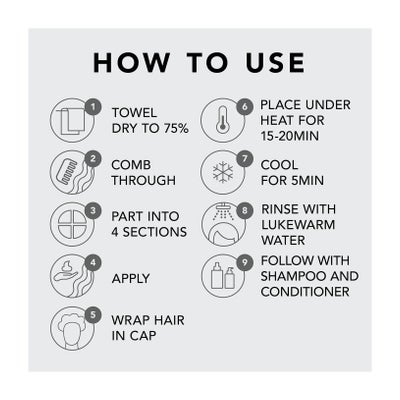 HOW TO USE

1 TOWEL DRY TO 75%

2 COMB THROUGH

3 PART INTO 4 SECTIONS

4 APPLY

5 WRAP HAIR IN CAP

6 PLACE UNDER HEAT FOR 15-20MIN

7 COOL FOR 5MIN

8 RINSE WITH LUKEWARM WATER

9 FOLLOW WITH SHAMPOO AND CONDITIONER