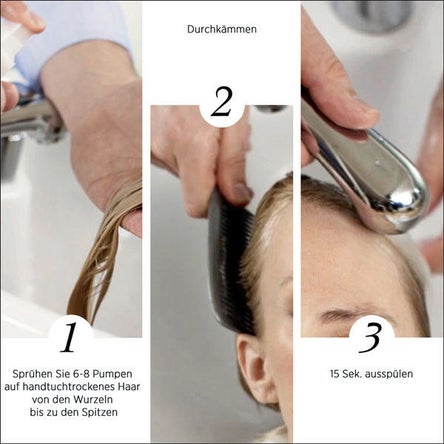 1

Sprühen Sie 6-8 Pumpen auf handtuchtrockenes Haar von den Wurzeln bis zu den Spitzen

Durchkämmen

2

3

15 Sek. ausspülen