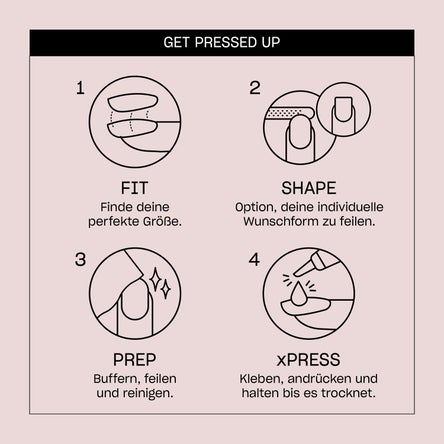 GET PRESSED UP

1

FIT
Finde deine perfekte Größe.

2

SHAPE
Option, deine individuelle Wunschform zu feilen.

3

PREP
Buffern, feilen und reinigen.

4

xPRESS
Kleben, andrücken und halten bis es trocknet.