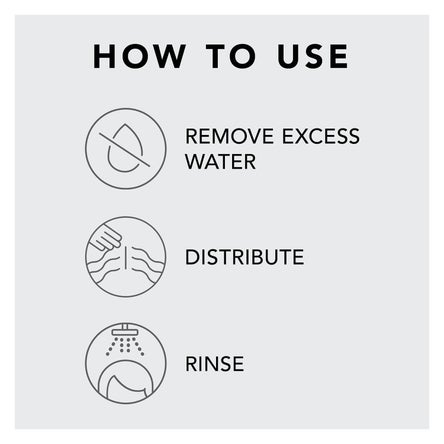 HOW TO USE

REMOVE EXCESS WATER

DISTRIBUTE

RINSE