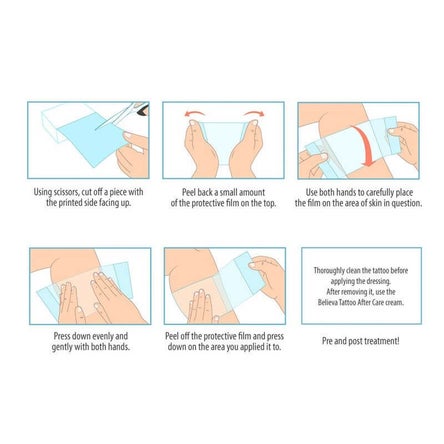 Using scissors, cut off a piece with the printed side facing up.

Peel back a small amount of the protective film on the top.

Use both hands to carefully place the film on the area of skin in question.

Press down evenly and gently with both hands.

Peel off the protective film and press down on the area you applied it to.

Thoroughly clean the tattoo before applying the dressing. After removing it, use the Believa Tattoo After Care cream.

Pre and post treatment!