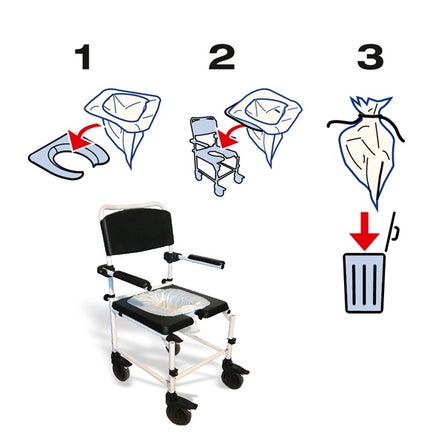 1

2

3