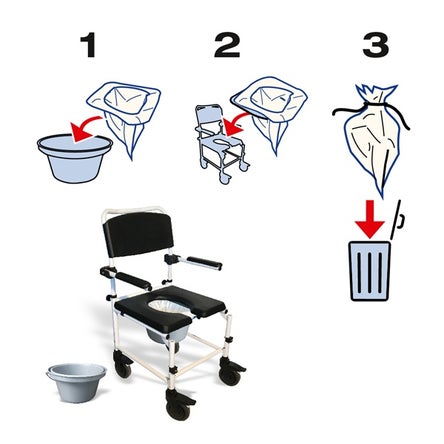 1

2

3