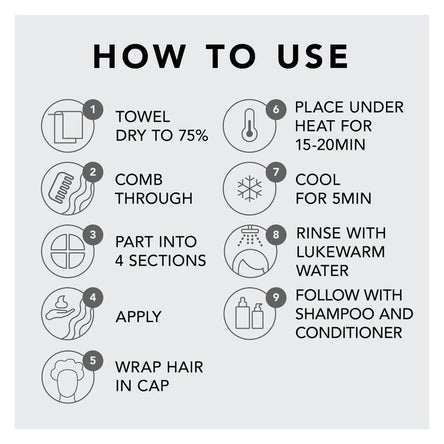 HOW TO USE

1 TOWEL DRY TO 75%

2 COMB THROUGH

3 PART INTO 4 SECTIONS

4 APPLY

5 WRAP HAIR IN CAP

6 PLACE UNDER HEAT FOR 15-20MIN

7 COOL FOR 5MIN

8 RINSE WITH LUKEWARM WATER

9 FOLLOW WITH SHAMPOO AND CONDITIONER