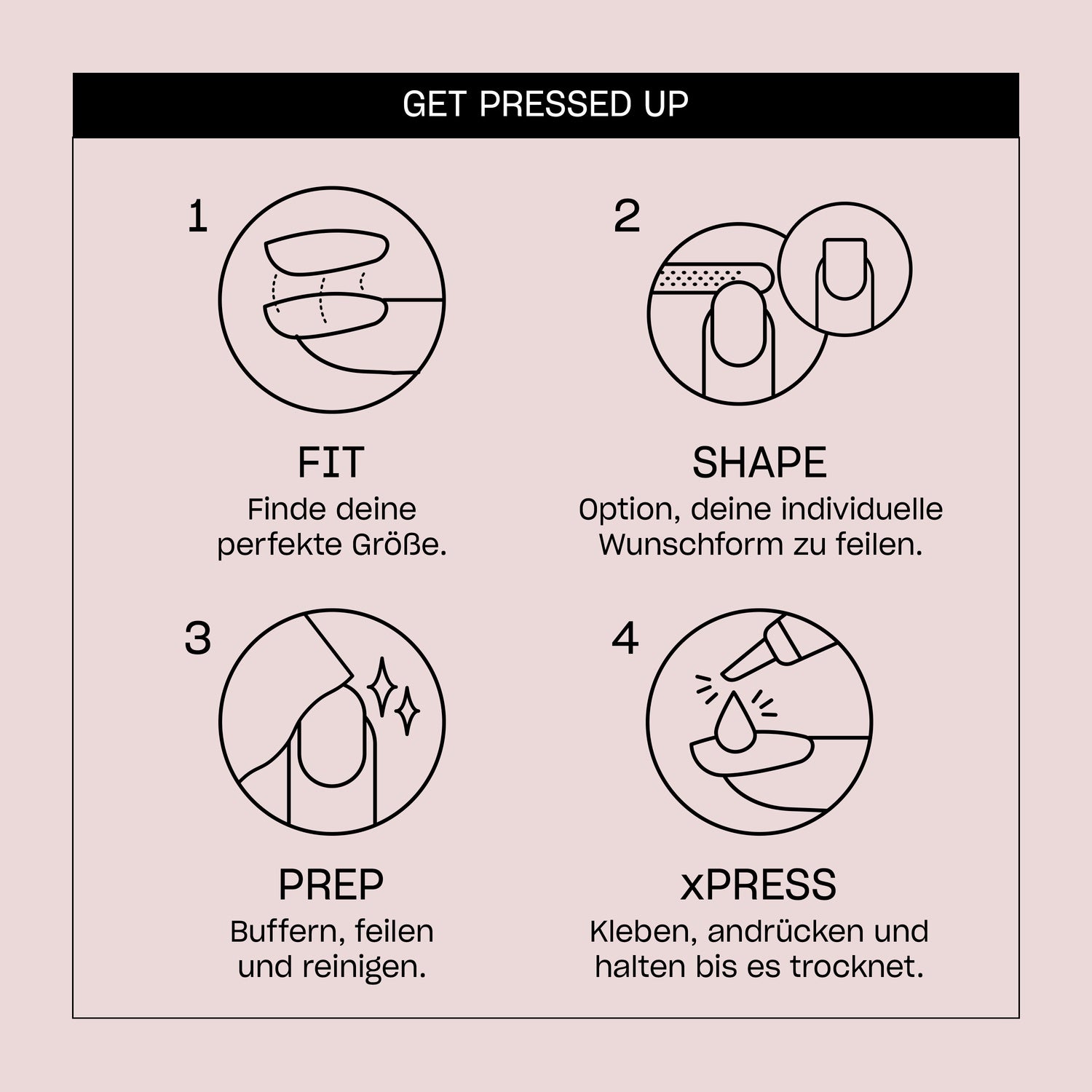 GET PRESSED UP

1

FIT
Finde deine perfekte Größe.

2

SHAPE
Option, deine individuelle Wunschform zu feilen.

3

PREP
Buffern, feilen und reinigen.

4

xPRESS
Kleben, andrücken und halten bis es trocknet.